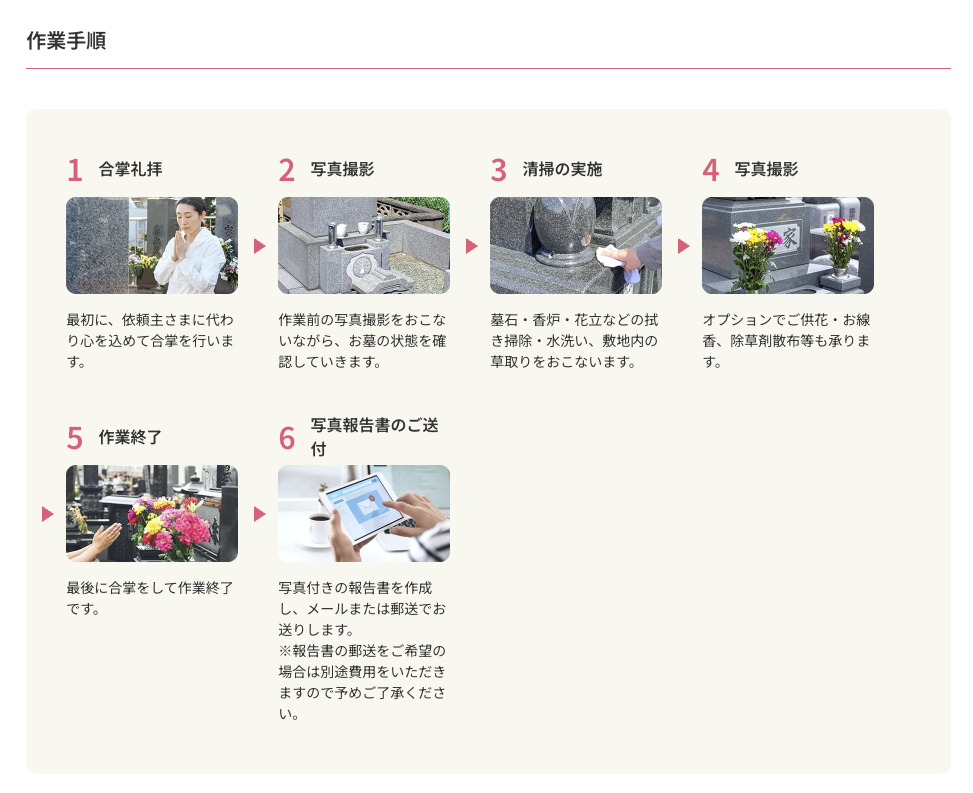 作業手順

1 合掌礼拝

最初に、依頼主さまに代わり心を込めて合掌を行います。

2 写真撮影

作業前の写真撮影をおこないながら、お墓の状態を確認していきます。

3 清掃の実施

墓石・香炉・花立などの拭き掃除・水洗い、敷地内の草取りをおこないます。

4 写真撮影

家

オプションでご供花・お線香、除草剤散布等も承ります。

5 作業終了

最後に合掌をして作業終了です。

6 写真報告書のご送付

写真付きの報告書を作成し、メールまたは郵送でお送りします。
※報告書の郵送をご希望の場合は別途費用をいただきますので予めご了承ください。